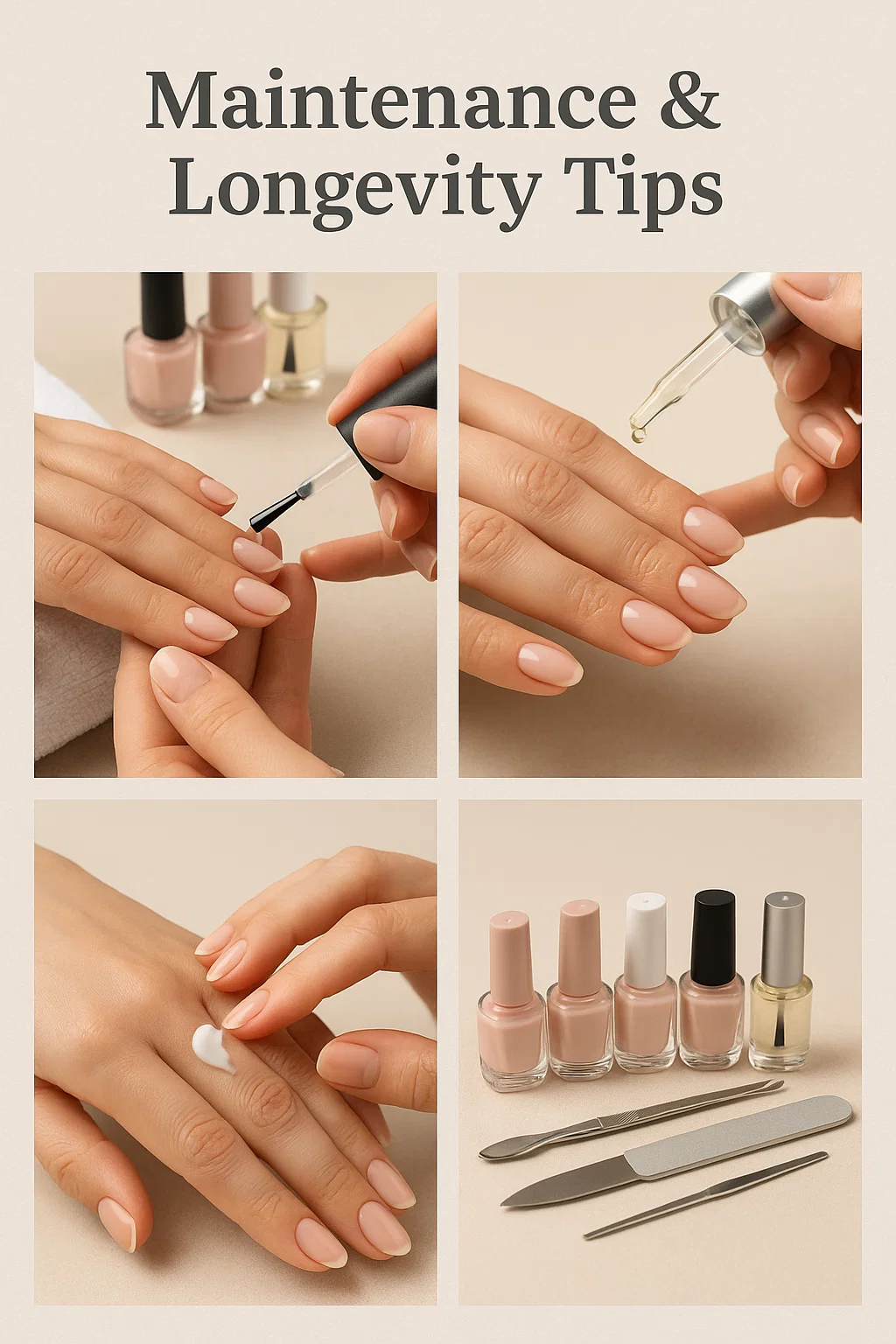 Maintenance & Longevity Tips